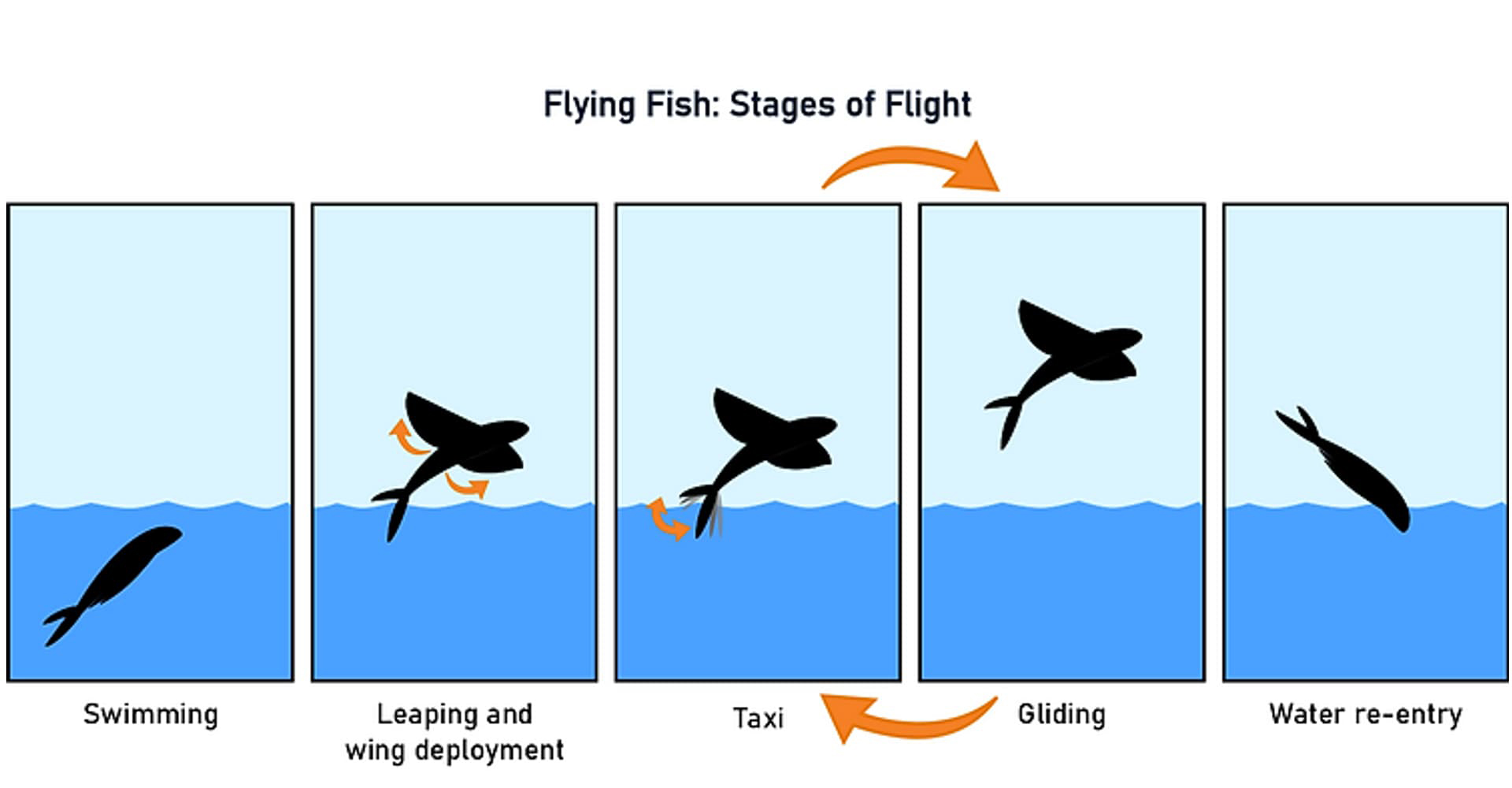 Flying Fish: Stages of Flight

Swimming

Leaping and wing deployment

Taxi

Gliding

Water re-entry